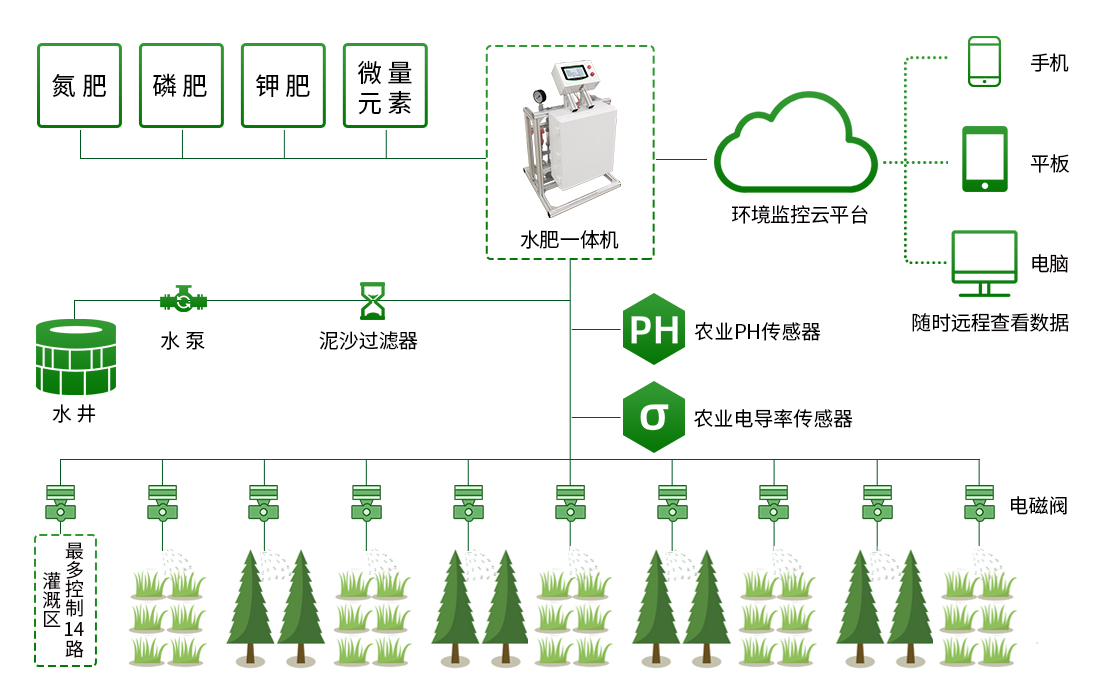 氮肥

磷肥

钾肥

微量元素

水肥一体机

环境监控云平台

手机

平板

电脑

随时远程查看数据

水泵

泥沙过滤器

水井

PH

农业PH传感器

σ

农业电导率传感器

电磁阀

灌溉区
最多控制14路